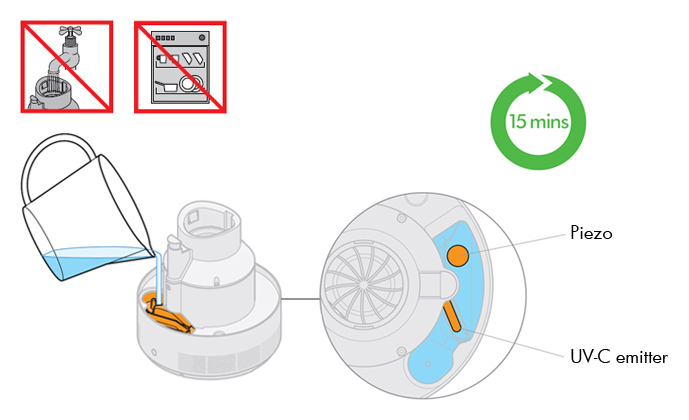 15 mins

Piezo

UV-C emitter