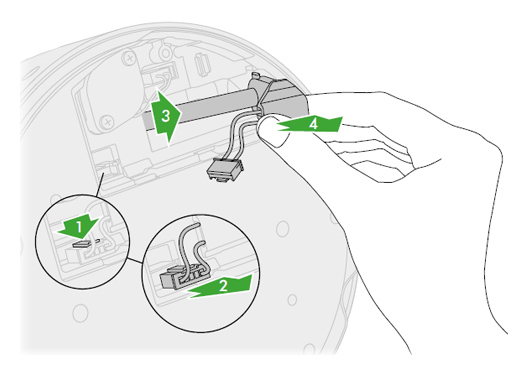 3
4
1
2